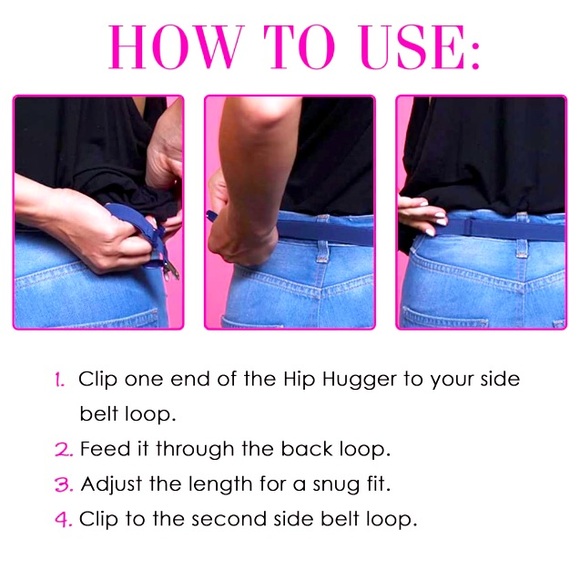 HOW TO USE:

1. Clip one end of the Hip Hugger to your side belt loop.
2. Feed it through the back loop.
3. Adjust the length for a snug fit.
4. Clip to the second side belt loop.